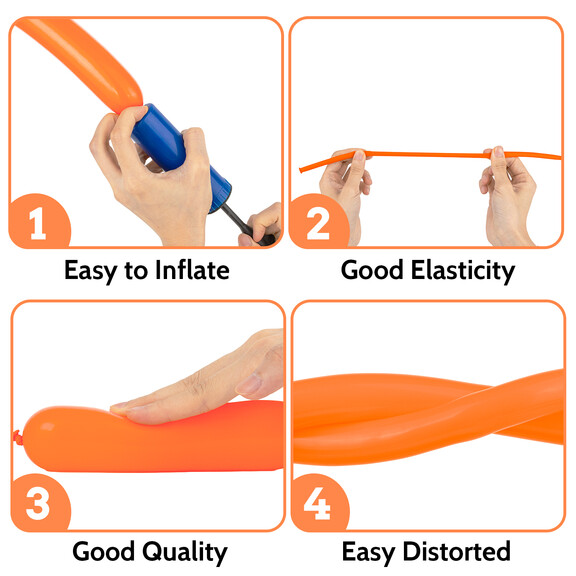 1

Easy to Inflate

2

Good Elasticity

3

Good Quality

4

Easy Distorted