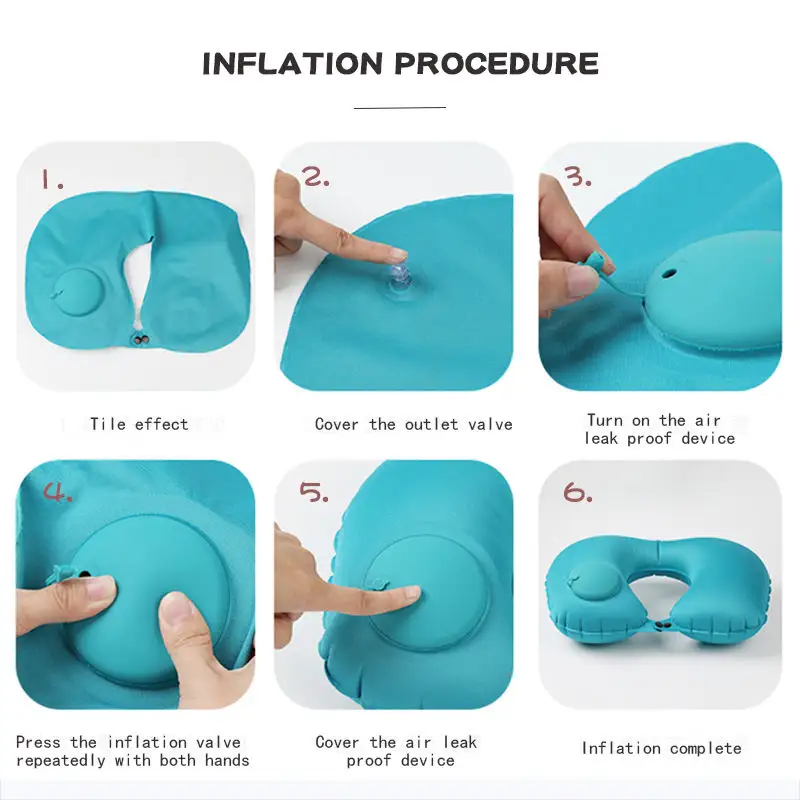 INFLATION PROCEDURE

1.

Tile effect

2.

Cover the outlet valve

3.

Turn on the air leak proof device

4.

Press the inflation valve repeatedly with both hands

5.

Cover the air leak proof device

6.

Inflation complete