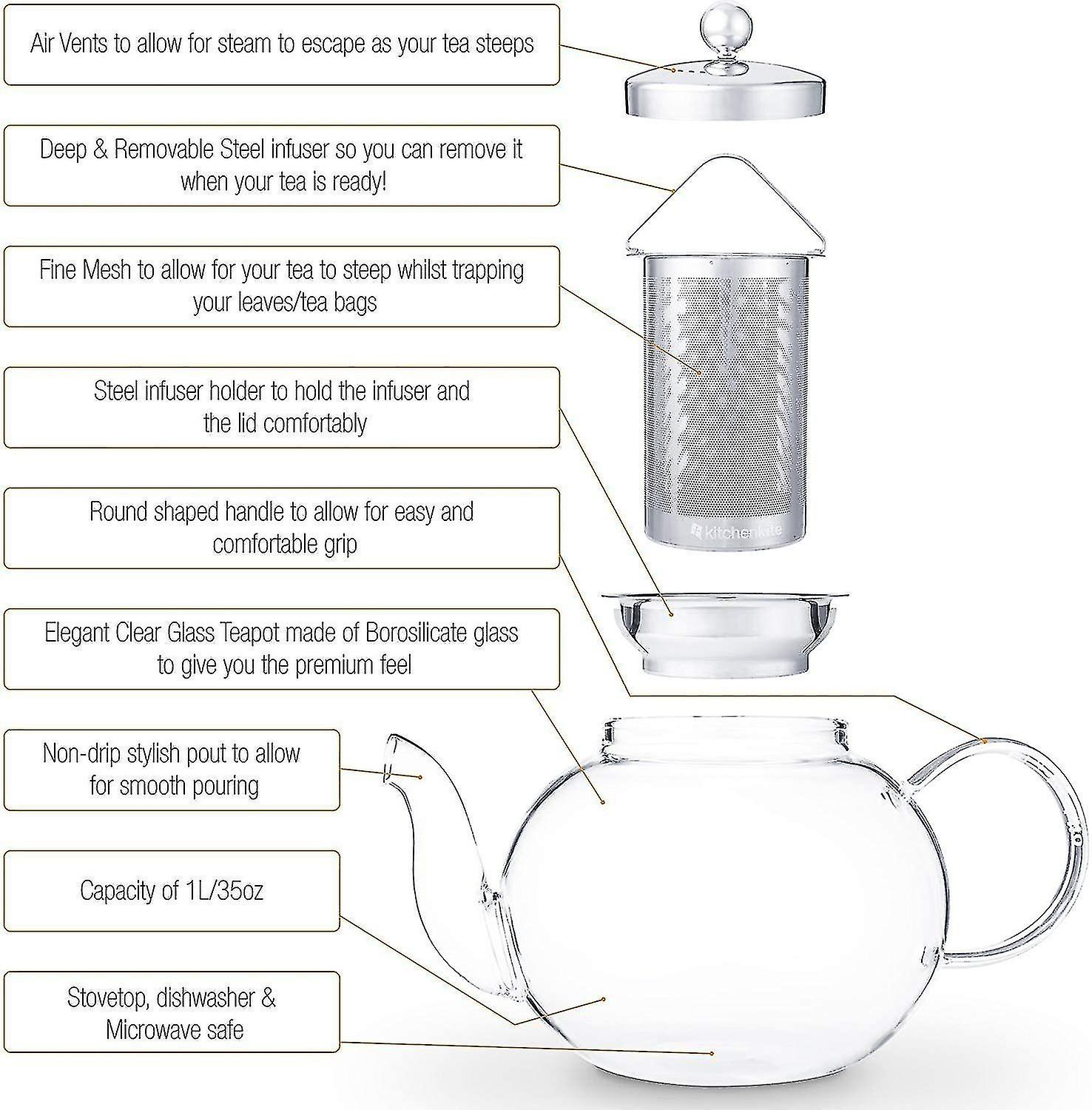 Air Vents to allow for steam to escape as your tea steeps

Deep & Removable Steel infuser so you can remove it when your tea is ready!

Fine Mesh to allow for your tea to steep whilst trapping your leaves/tea bags

Steel infuser holder to hold the infuser and the lid comfortably

Round shaped handle to allow for easy and comfortable grip

Elegant Clear Glass Teapot made of Borosilicate glass to give you the premium feel

Non-drip stylish pout to allow for smooth pouring

Capacity of 1L/35oz

Stovetop, dishwasher & Microwave safe

kitchenkite