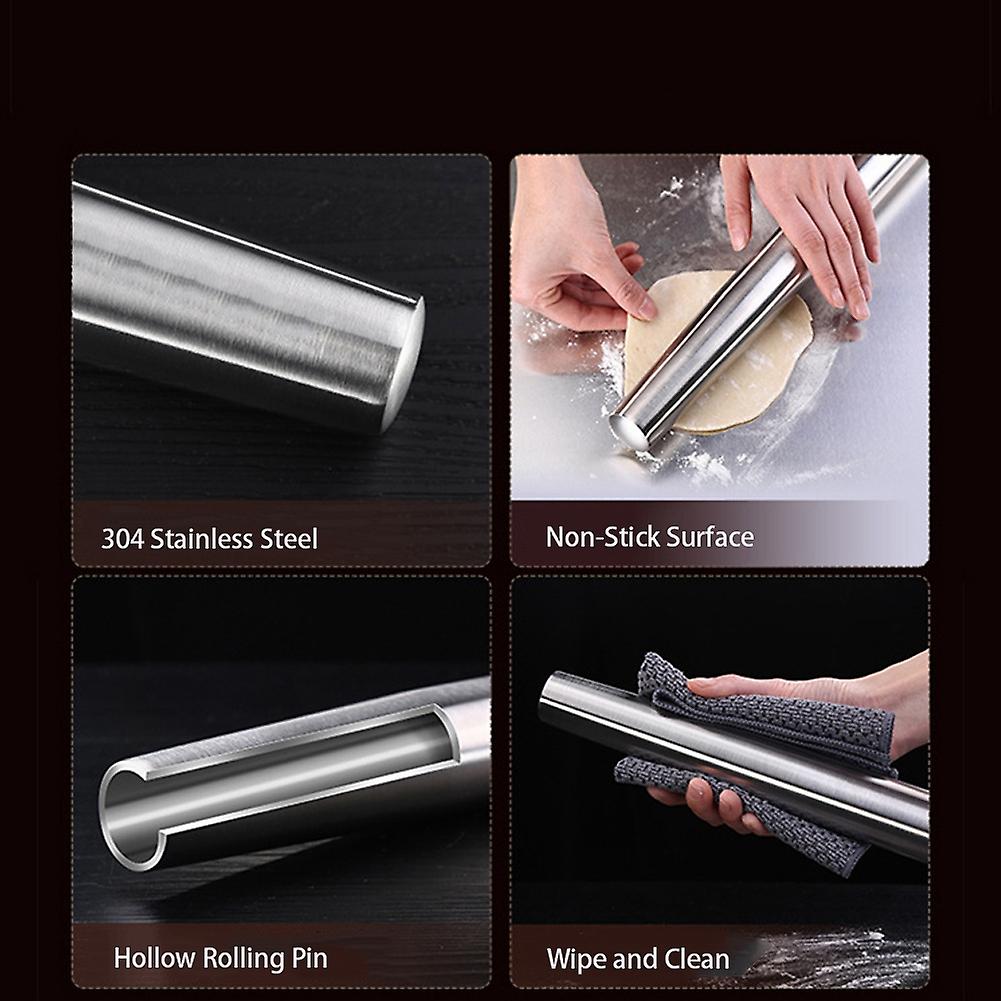 304 Stainless Steel

Non-Stick Surface

Hollow Rolling Pin

Wipe and Clean