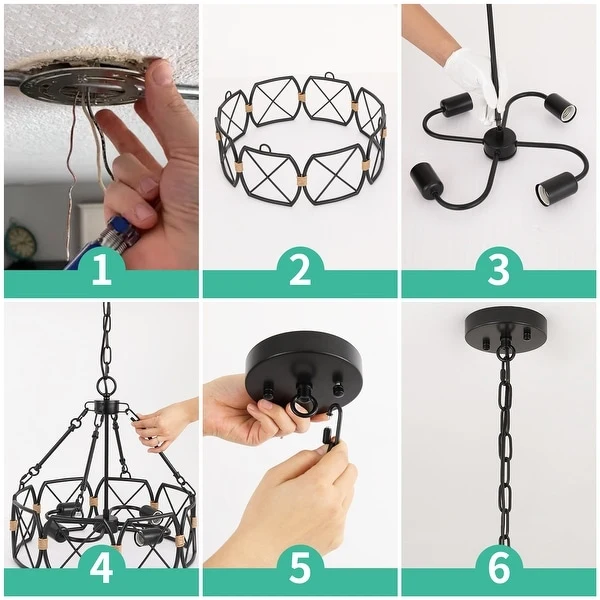 1

2

3

4

5

6