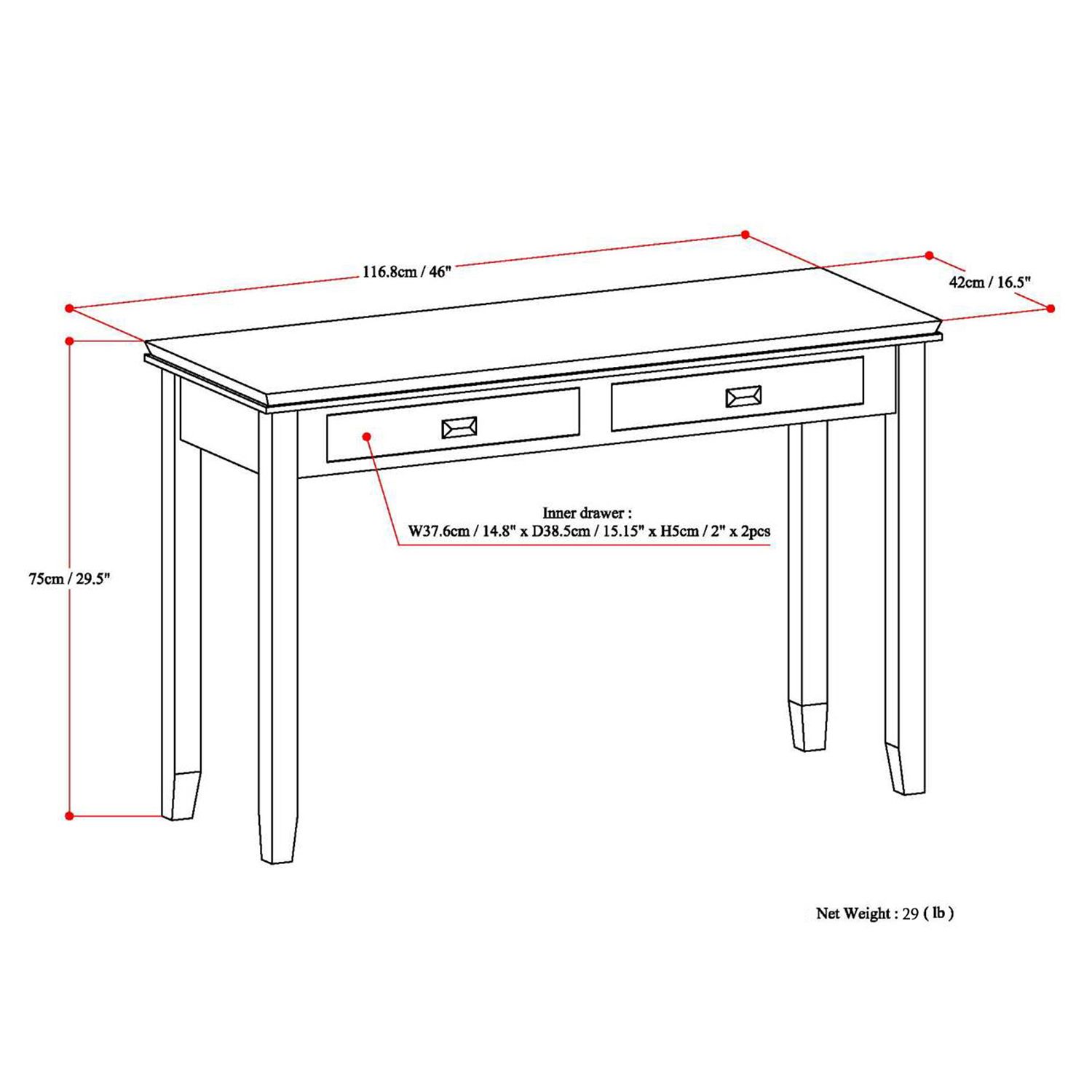 116.8cm / 46"

42cm / 16.5"

75cm / 29.5"

Inner drawer :
W37.6cm / 14.8" x D38.5cm / 15.15" x H5cm / 2" x 2pcs

Net Weight : 29 ( lb )