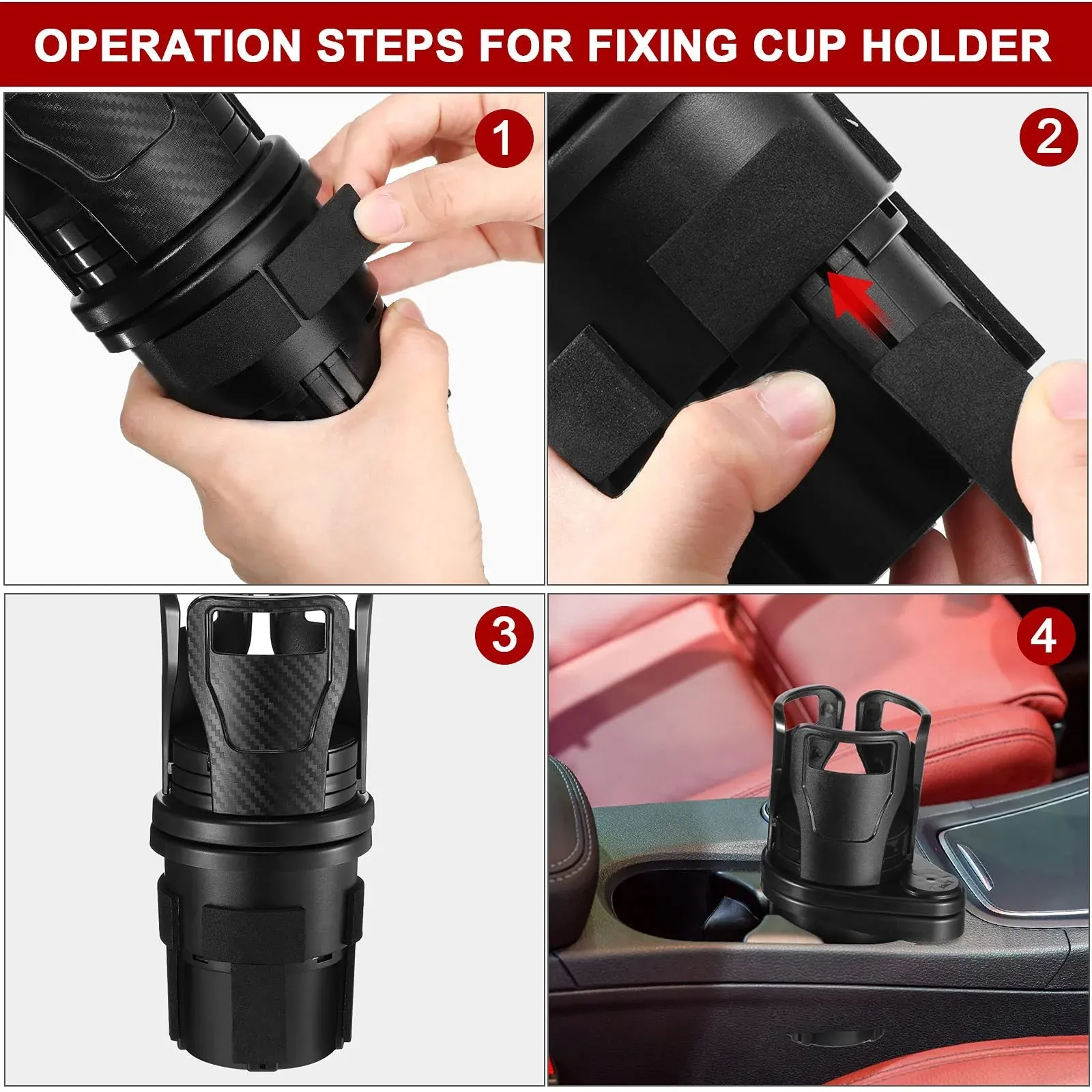 OPERATION STEPS FOR FIXING CUP HOLDER

1

2

3

4