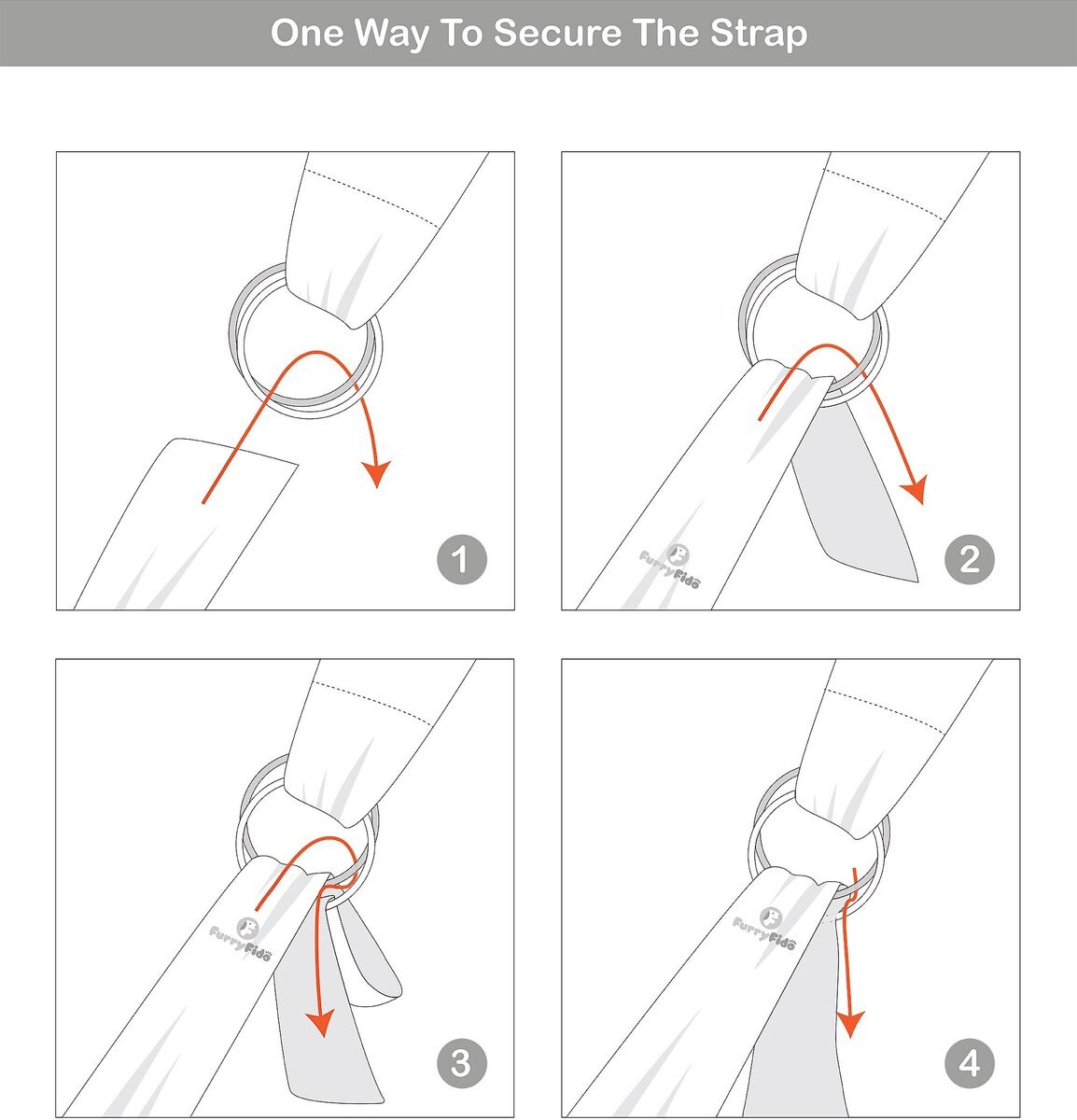 One Way To Secure The Strap

1

FurryFido

2

FurryFido

3

FurryFido

4